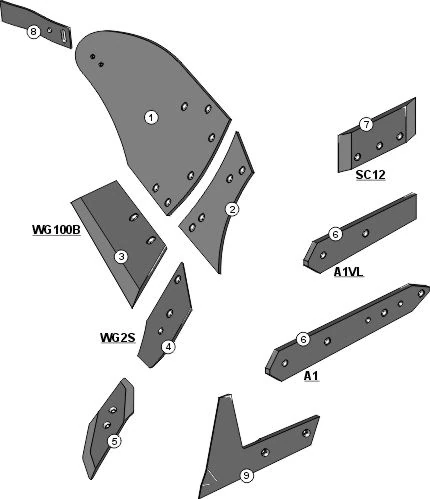 8

1

7

SC12

2

WG100B

3

6

A1VL

WG2S

4

6

A1

5

9